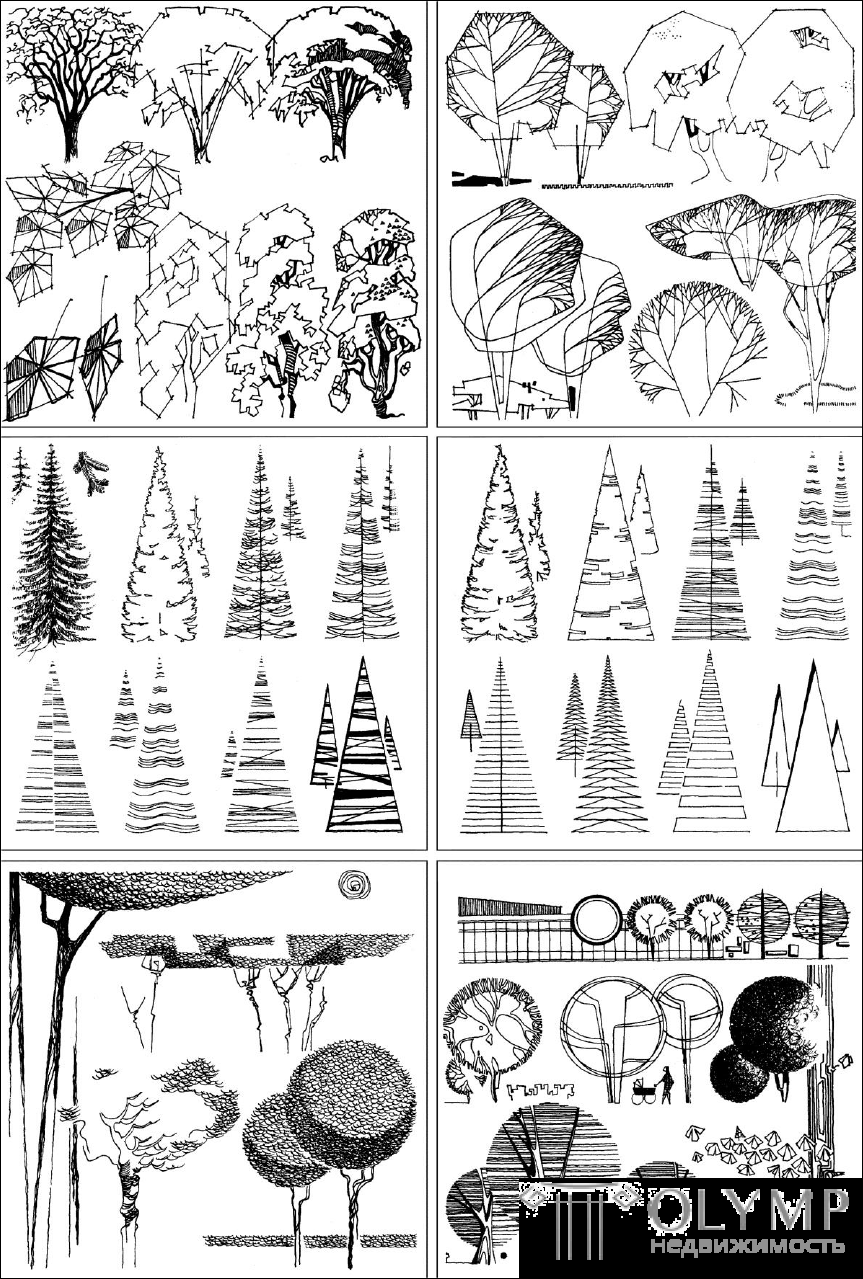 OLYMP
НЕДВИЖИМОСТЬ